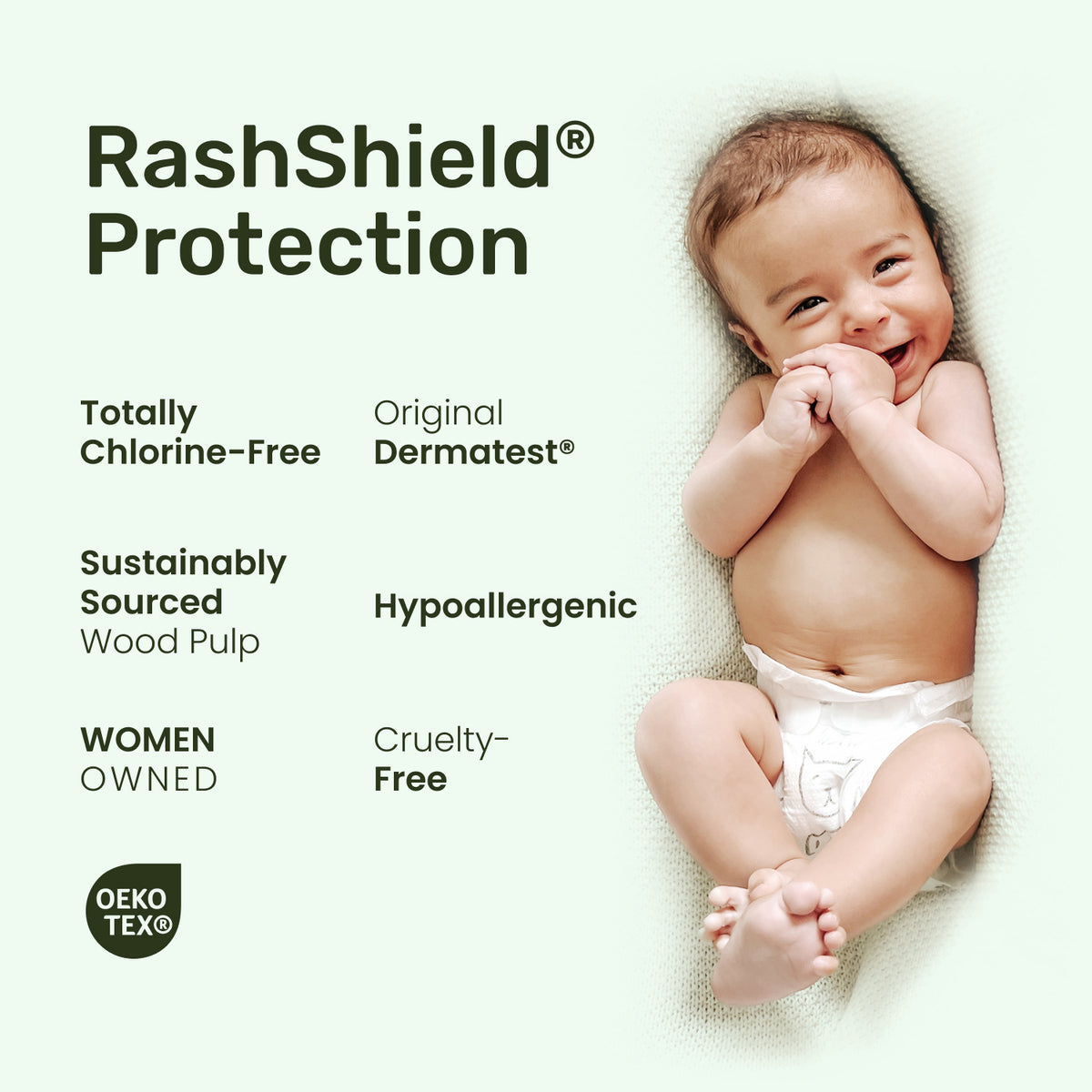 RashShield®
Protection

Totally
Chlorine-Free

Sustainably
Sourced
Wood Pulp

WOMEN
OWNED

Original
Dermatest®

Hypoallergenic

Cruelty-
Free

OEKO
TEX®